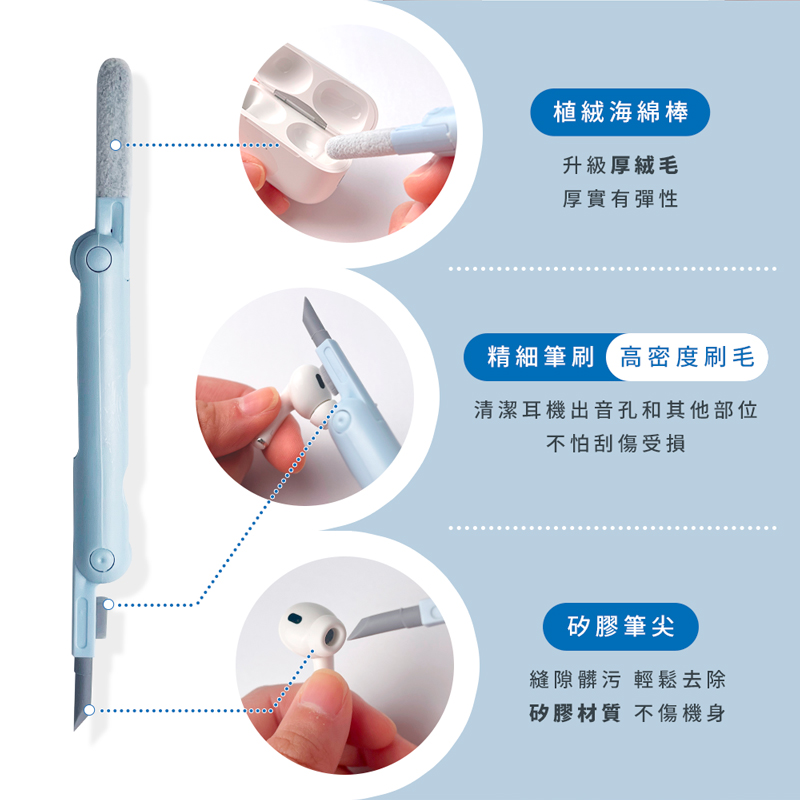 植絨海綿棒

升級厚絨毛
厚實有彈性

精細筆刷 高密度刷毛

清潔耳機出音孔和其他部位
不怕刮傷受損

矽膠筆尖

縫隙髒污 輕鬆去除
矽膠材質 不傷機身