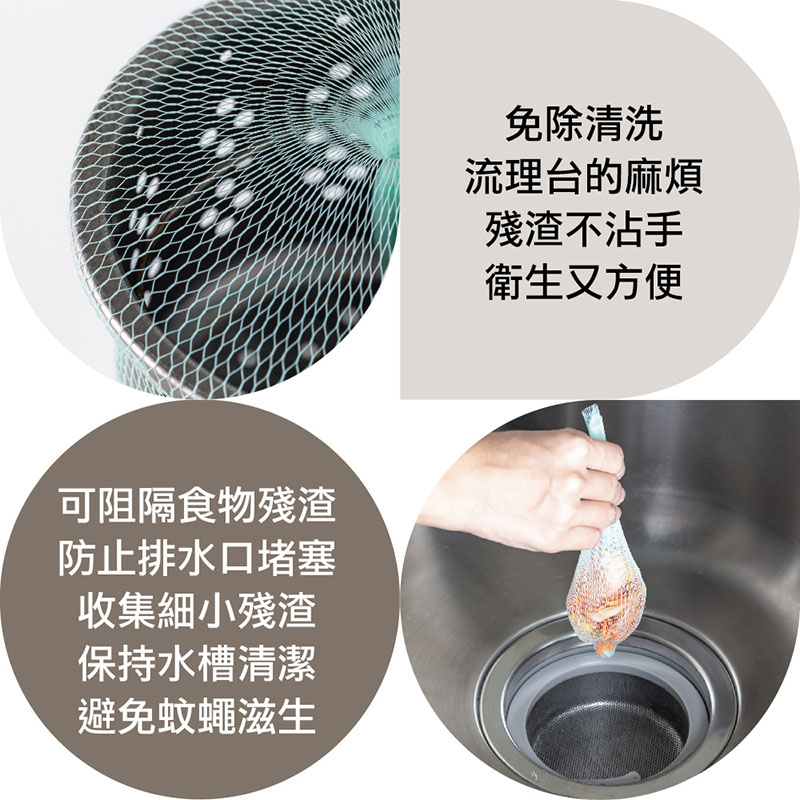 免除清洗
流理台的麻煩
殘渣不沾手
衛生又方便

可阻隔食物殘渣
防止排水口堵塞
收集細小殘渣
保持水槽清潔
避免蚊蠅滋生