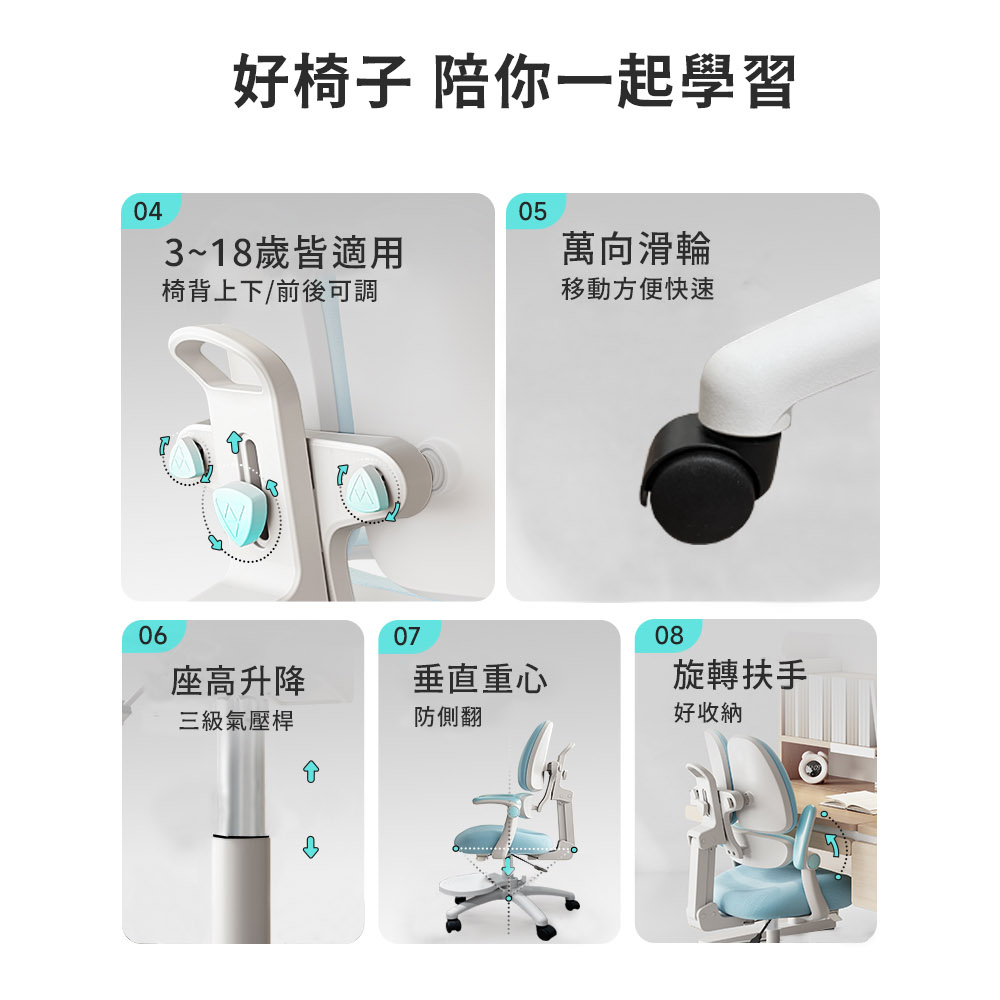 好椅子 陪你一起學習

04
3~18歲皆適用
椅背上下/前後可調

05
萬向滑輪
移動方便快速

06
座高升降
三級氣壓桿

07
垂直重心
防側翻

08
旋轉扶手
好收納