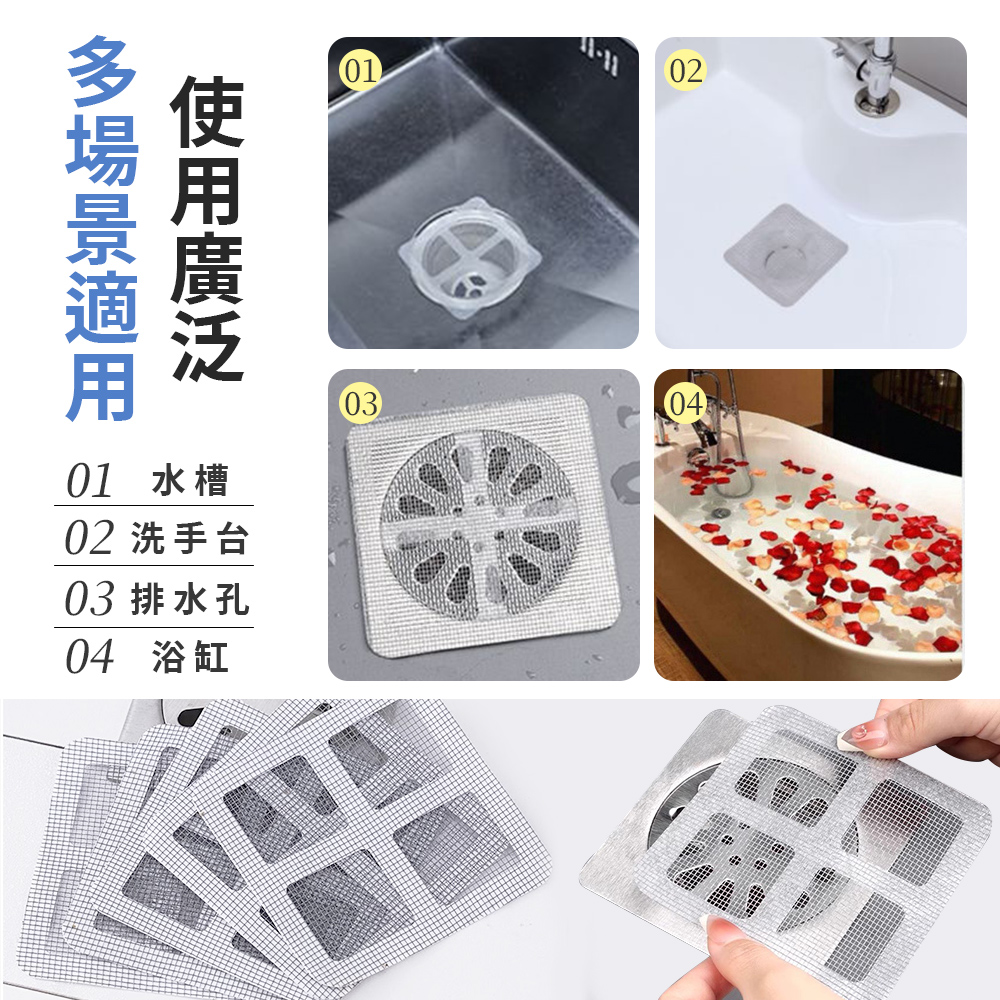 多場景適用

使用廣泛

01 水槽
02 洗手台
03 排水孔
04 浴缸

01

02

03

04