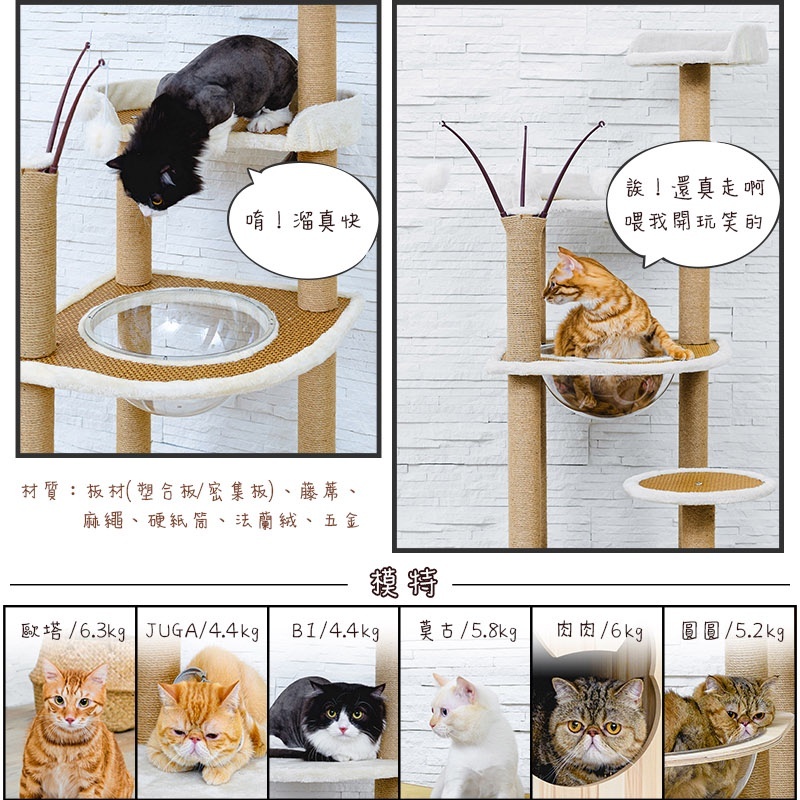 唷！溜真快

誒！還真走啊
喂我開玩笑的

材質：板材(塑合板/密集板)、藤蓆、麻繩、硬紙筒、法蘭絨、五金

模特

歐塔/6.3kg

JUGA/4.4kg

B1/4.4kg

莫古/5.8kg

肉肉/6kg

圓圓/5.2kg