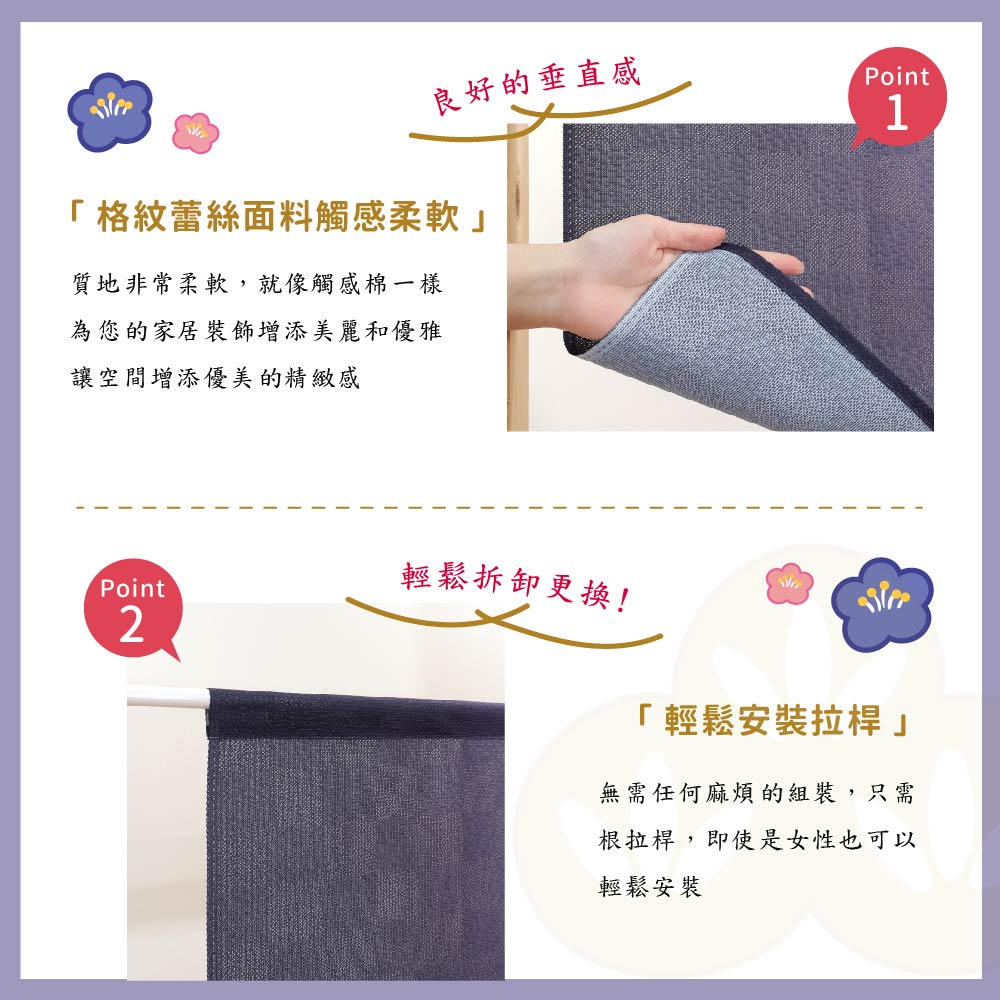 良好的垂直感

Point 1

「格紋蕾絲面料觸感柔軟」

質地非常柔軟，就像觸感棉一樣
為您的家居裝飾增添美麗和優雅
讓空間增添優美的精緻感

Point 2

輕鬆拆卸更換!

「輕鬆安裝拉桿」

無需任何麻煩的組裝，只需
根拉桿，即使是女性也可以
輕鬆安裝