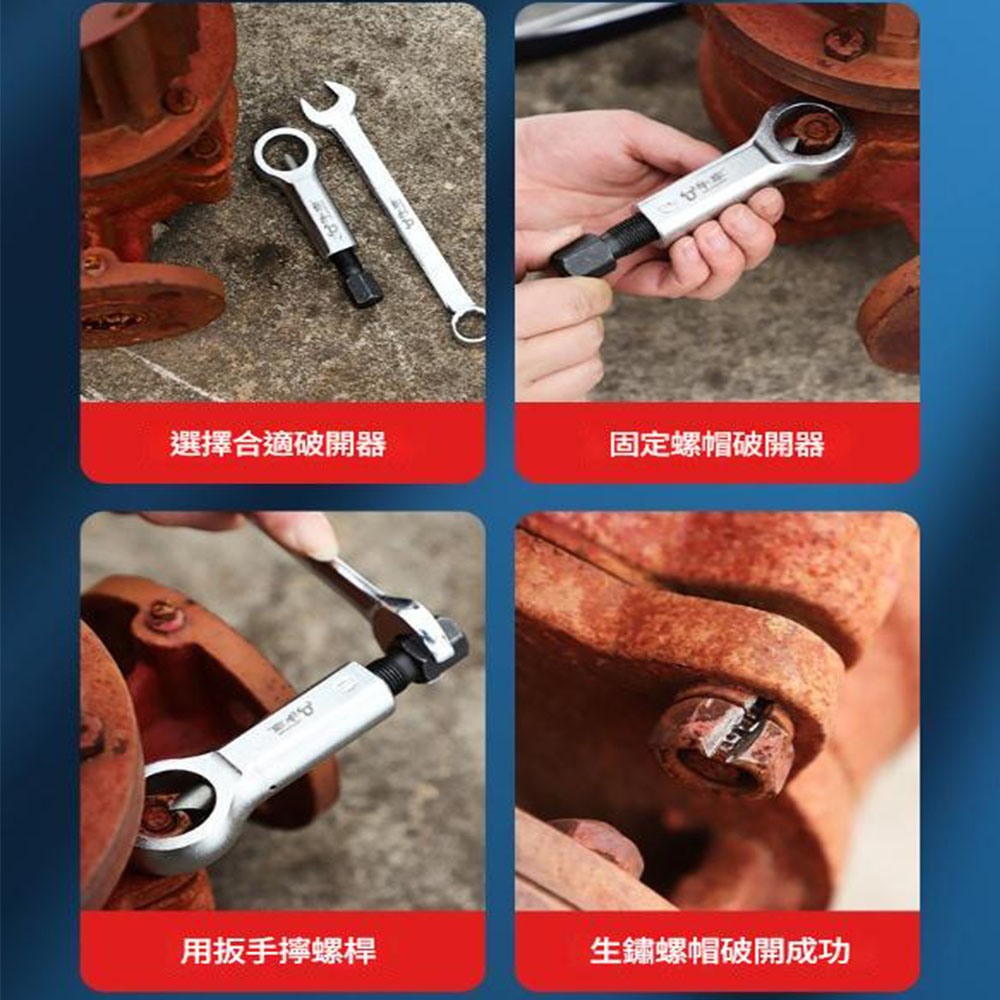 選擇合適破開器

固定螺帽破開器

用扳手擰螺桿

生鏽螺帽破開成功