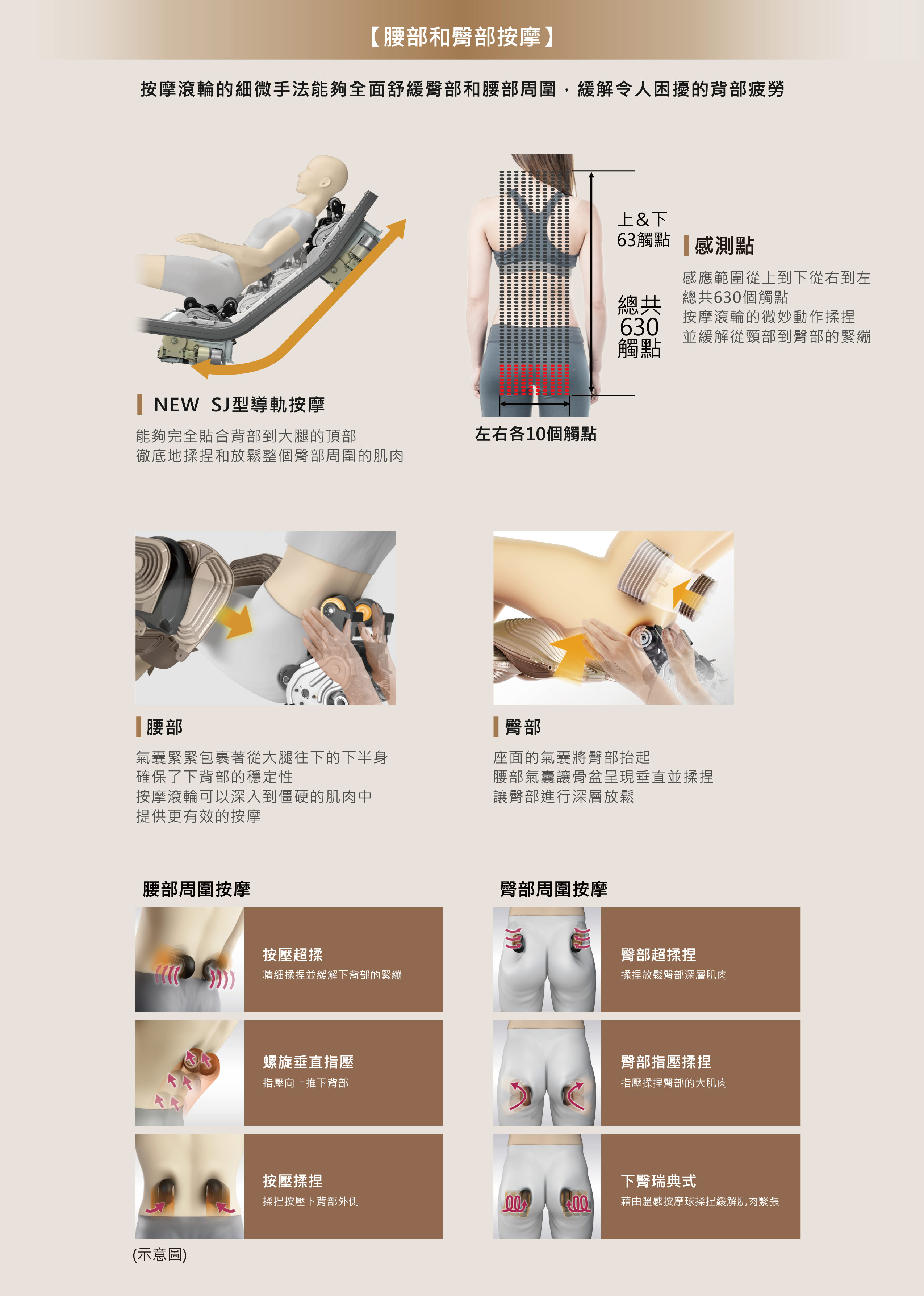 【腰部和臀部按摩】

按摩滾輪的細微手法能夠全面舒緩臀部和腰部周圍，緩解令人困擾的背部疲勞

NEW SJ型導軌按摩

能夠完全貼合背部到大腿的頂部
徹底地揉捏和放鬆整個臀部周圍的肌肉

上＆下
63觸點

總共
630
觸點

左右各10個觸點

感測點

感應範圍從上到下從右到左
總共630個觸點
按摩滾輪的微妙動作揉捏
並緩解從頸部到臀部的緊繃

腰部

氣囊緊緊包裹著從大腿往下的下半身
確保了下背部的穩定性
按摩滾輪可以深入到僵硬的肌肉中
提供更有效的按摩

臀部

座面的氣囊將臀部抬起
腰部氣囊讓骨盆呈現垂直並揉捏
讓臀部進行深層放鬆

腰部周圍按摩

按壓超揉
精細揉捏並緩解下背部的緊繃

螺旋垂直指壓
指壓向上推下背部

按壓揉捏
揉捏按壓下背部外側

臀部周圍按摩

臀部超揉捏
揉捏放鬆臀部深層肌肉

臀部指壓揉捏
指壓揉捏臀部的大肌肉

下臀瑞典式
藉由溫感按摩球揉捏緩解肌肉緊張

(示意圖)