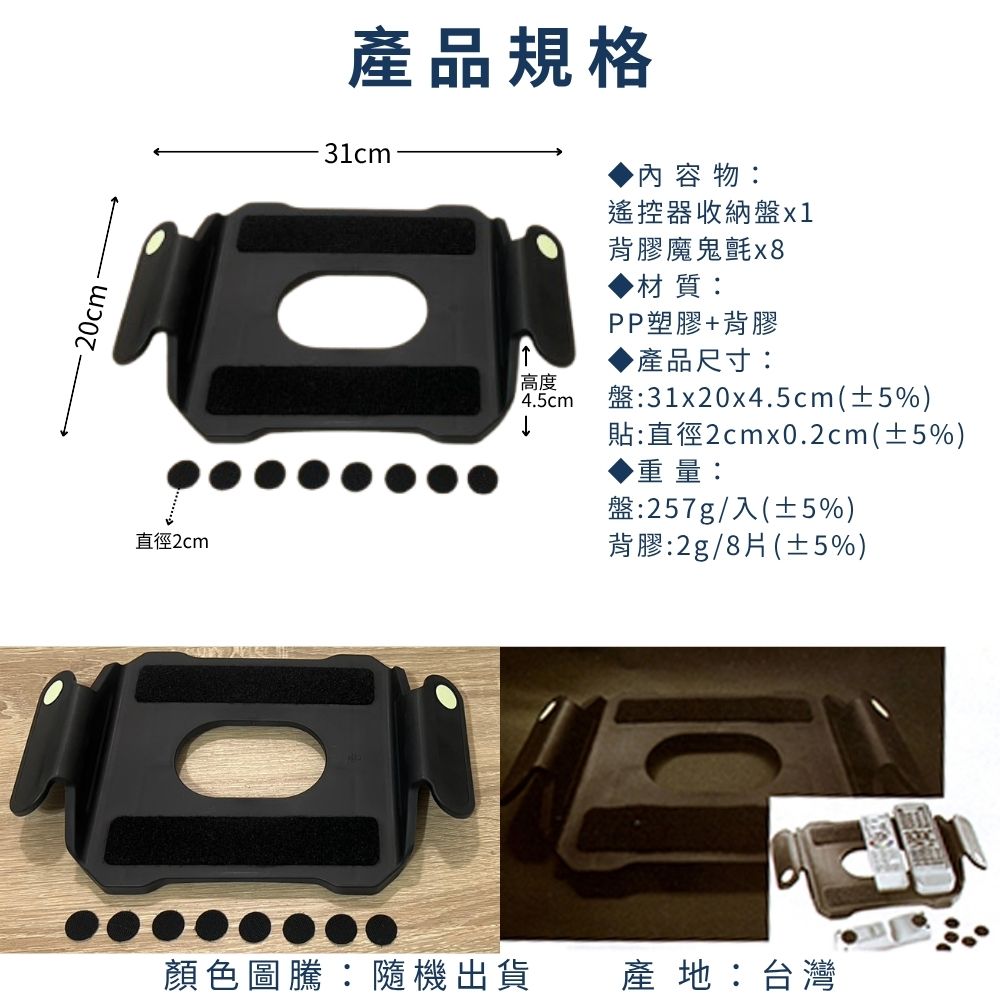 產品規格

31cm

20cm

高度
4.5cm

直徑2cm

◆內 容 物：
遙控器收納盤x1
背膠魔鬼氈x8
◆材 質：
PP塑膠+背膠
◆產品尺寸：
盤:31x20x4.5cm(±5%)
貼:直徑2cmx0.2cm(±5%)
◆重 量：
盤:257g/入(±5%)
背膠:2g/8片(±5%)

顏色圖騰：隨機出貨　　產 地：台灣