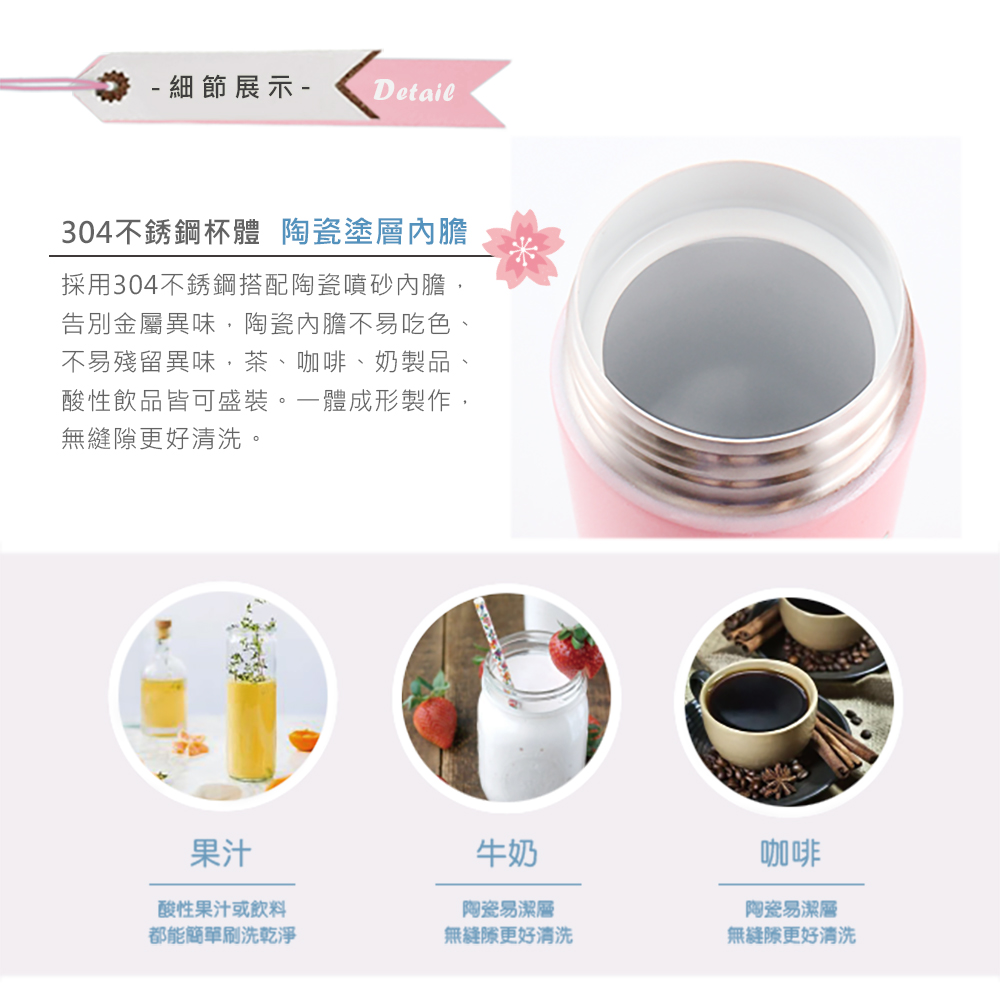 - 細節展示 -
Detail

304不銹鋼杯體 陶瓷塗層內膽

採用304不銹鋼搭配陶瓷噴砂內膽，告別金屬異味，陶瓷內膽不易吃色、不易殘留異味，茶、咖啡、奶製品、酸性飲品皆可盛裝。一體成形製作，無縫隙更好清洗。

果汁
酸性果汁或飲料
都能簡單刷洗乾淨

牛奶
陶瓷易潔層
無縫隙更好清洗

咖啡
陶瓷易潔層
無縫隙更好清洗