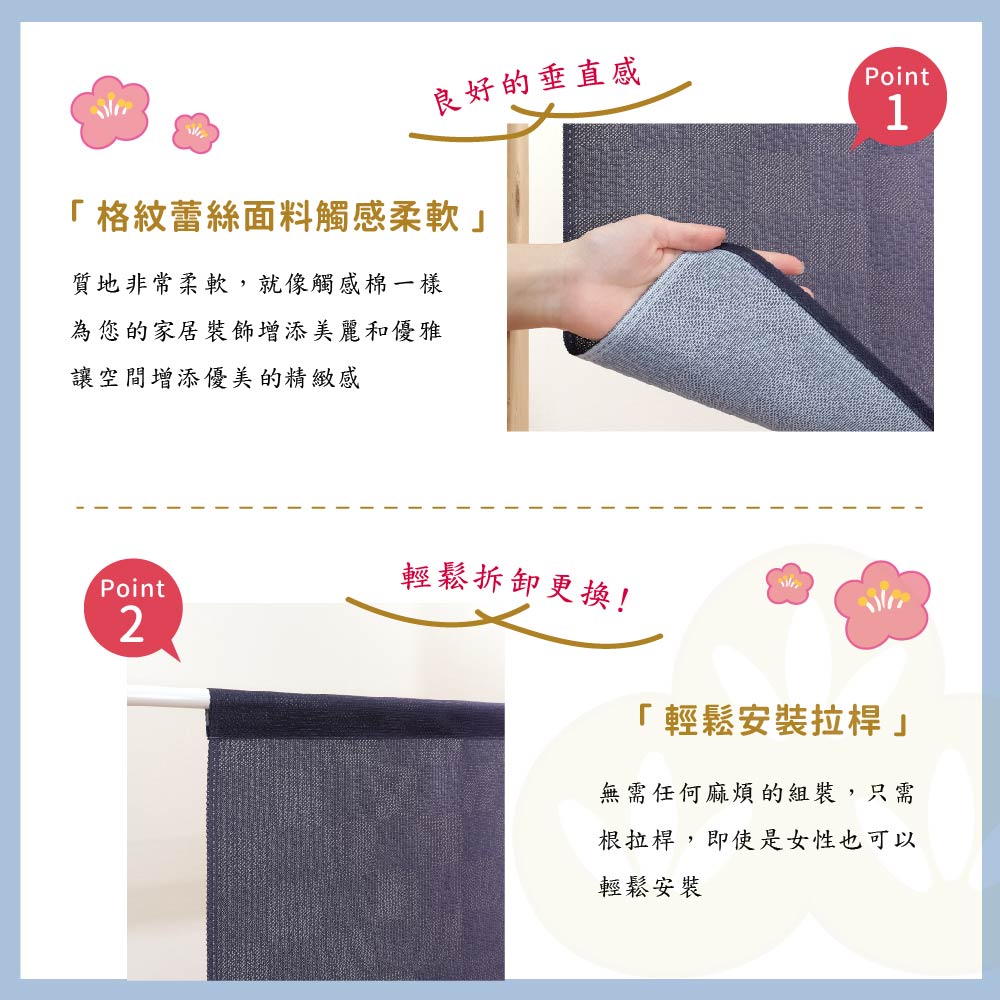 良好的垂直感

Point 1

「格紋蕾絲面料觸感柔軟」

質地非常柔軟，就像觸感棉一樣
為您的家居裝飾增添美麗和優雅
讓空間增添優美的精緻感

Point 2

輕鬆拆卸更換!

「輕鬆安裝拉桿」

無需任何麻煩的組裝，只需
根拉桿，即使是女性也可以
輕鬆安裝