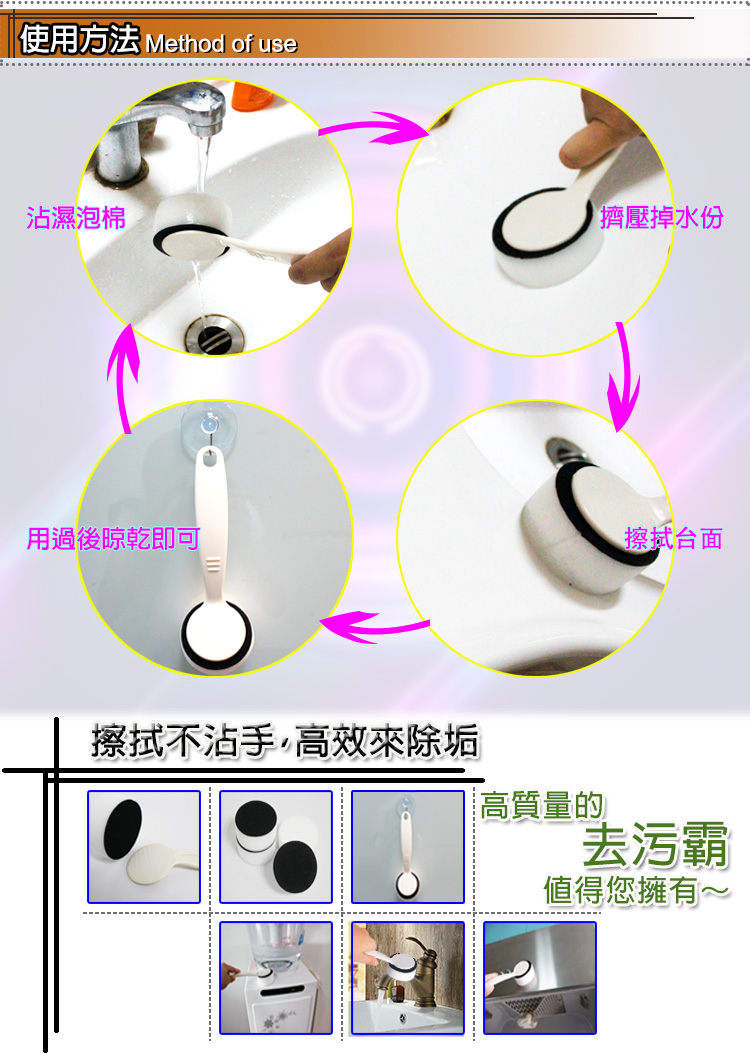 使用方法 Method of use

沾濕泡棉

擠壓掉水份

擦拭台面

用過後晾乾即可

擦拭不沾手,高效來除垢

高質量的
去污霸
值得您擁有~