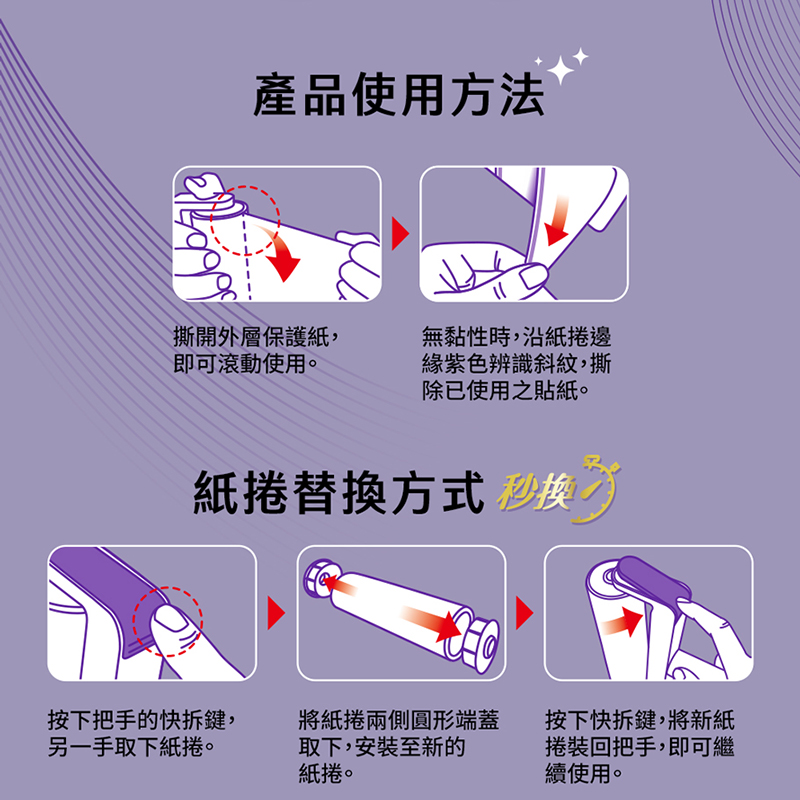 產品使用方法

撕開外層保護紙，即可滾動使用。

無黏性時，沿紙捲邊緣紫色辨識斜紋，撕除已使用之貼紙。

紙捲替換方式 秒換

按下把手的快拆鍵，另一手取下紙捲。

將紙捲兩側圓形端蓋取下，安裝至新的紙捲。

按下快拆鍵，將新紙捲裝回把手，即可繼續使用。