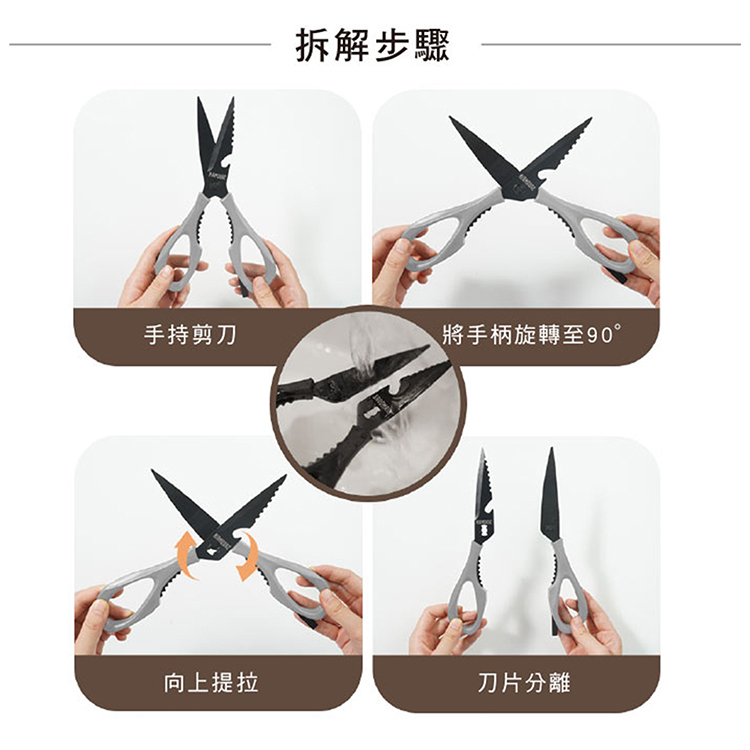 拆解步驟

手持剪刀

將手柄旋轉至90°

向上提拉

刀片分離