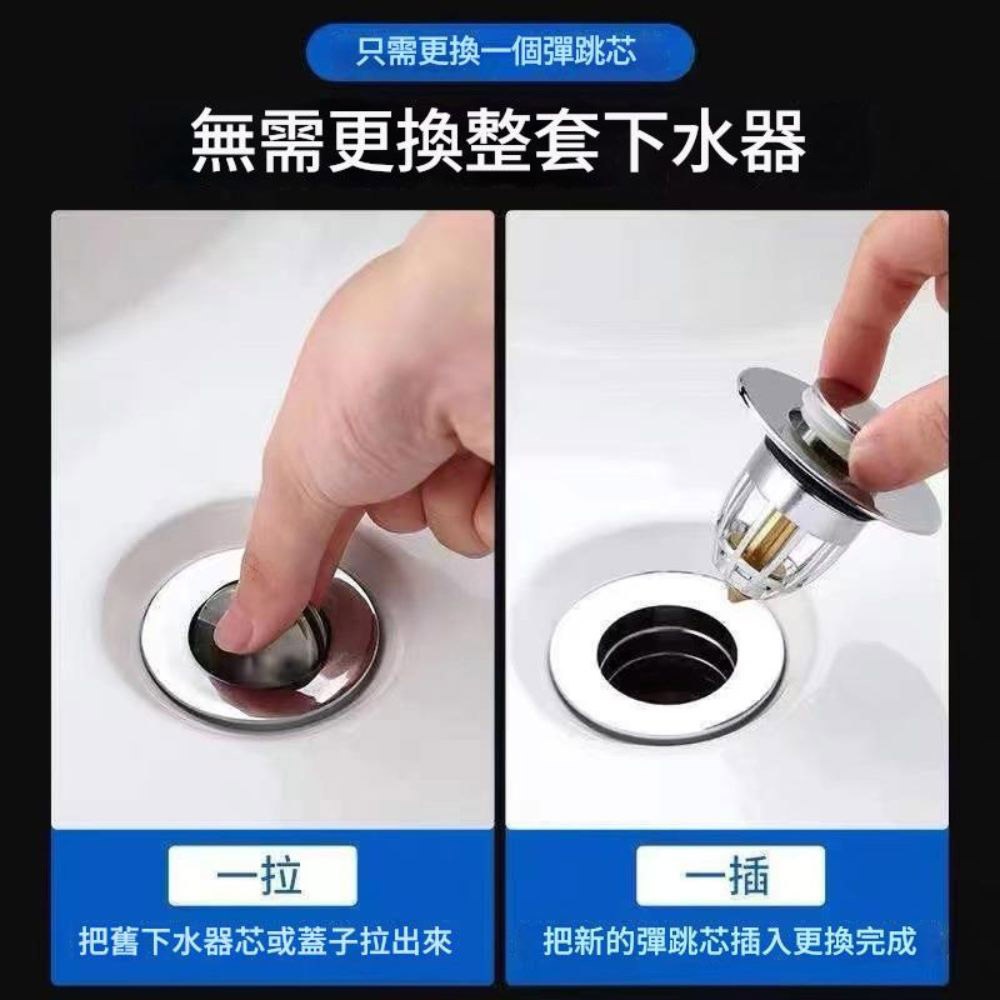 只需更換一個彈跳芯

無需更換整套下水器

一拉

把舊下水器芯或蓋子拉出來

一插

把新的彈跳芯插入更換完成