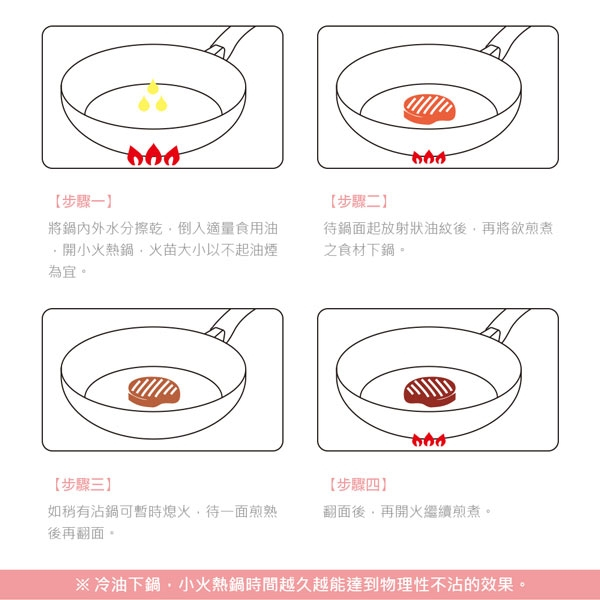 【步驟一】
將鍋內外水分擦乾，倒入適量食用油，開小火熱鍋，火苗大小以不起油煙為宜。

【步驟二】
待鍋面起放射狀油紋後，再將欲煎煮之食材下鍋。

【步驟三】
如稍有沾鍋可暫時熄火，待一面煎熟後再翻面。

【步驟四】
翻面後，再開火繼續煎煮。

※ 冷油下鍋，小火熱鍋時間越久越能達到物理性不沾的效果。