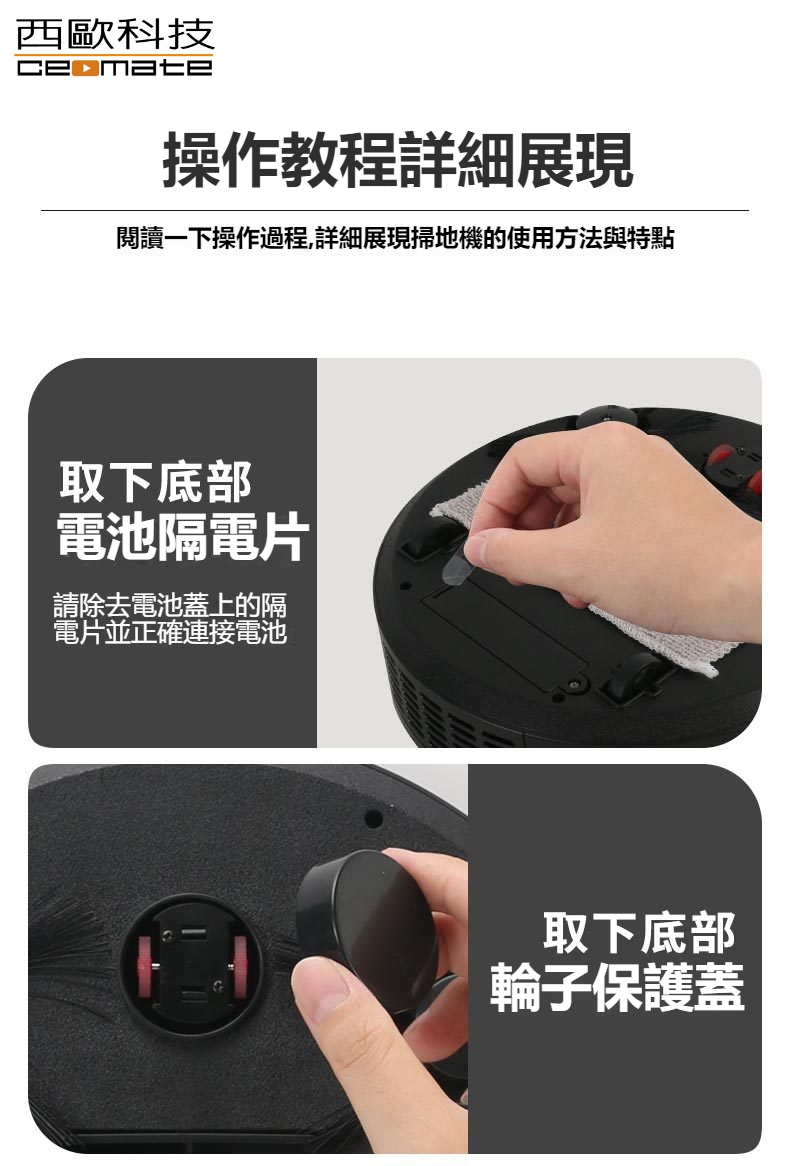 西歐科技
ceomate

操作教程詳細展現

閱讀一下操作過程,詳細展現掃地機的使用方法與特點

取下底部
電池隔電片

請除去電池蓋上的隔電片並正確連接電池

取下底部
輪子保護蓋