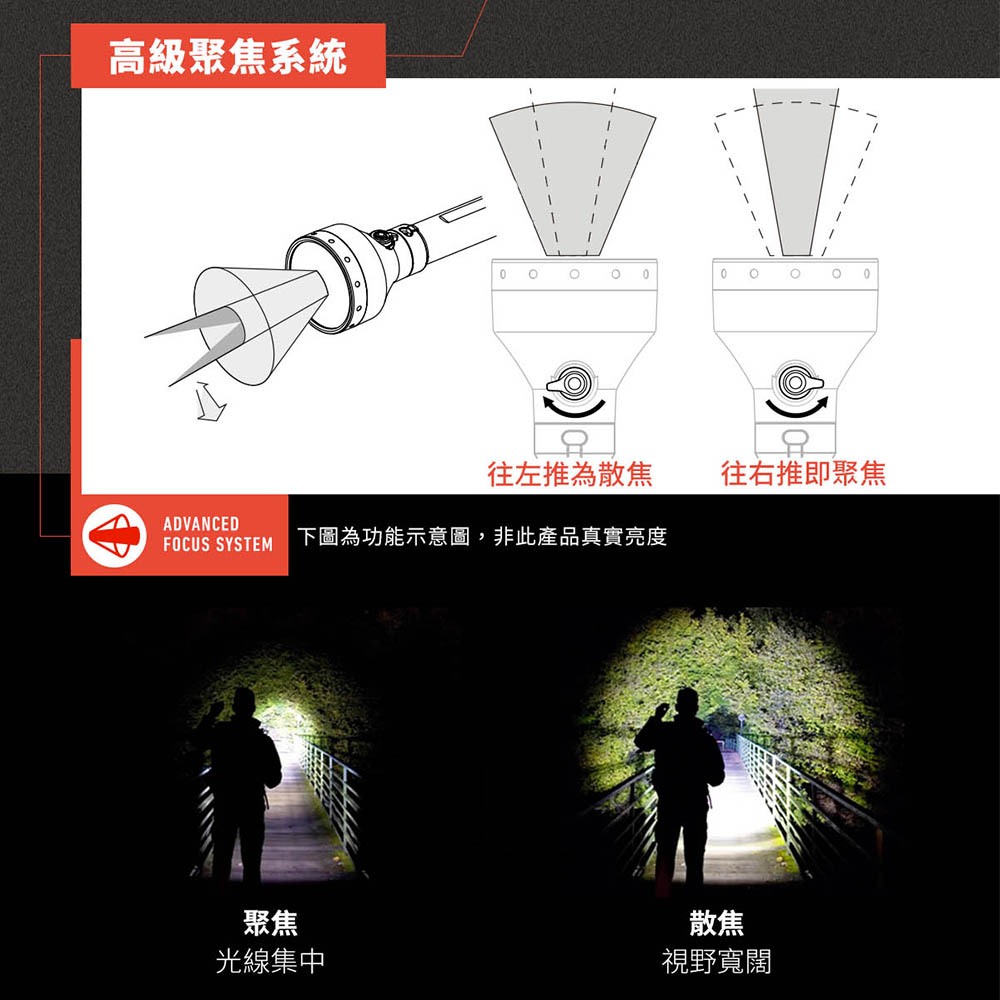 高級聚焦系統

往左推為散焦

往右推即聚焦

ADVANCED FOCUS SYSTEM

下圖為功能示意圖，非此產品真實亮度

聚焦
光線集中

散焦
視野寬闊