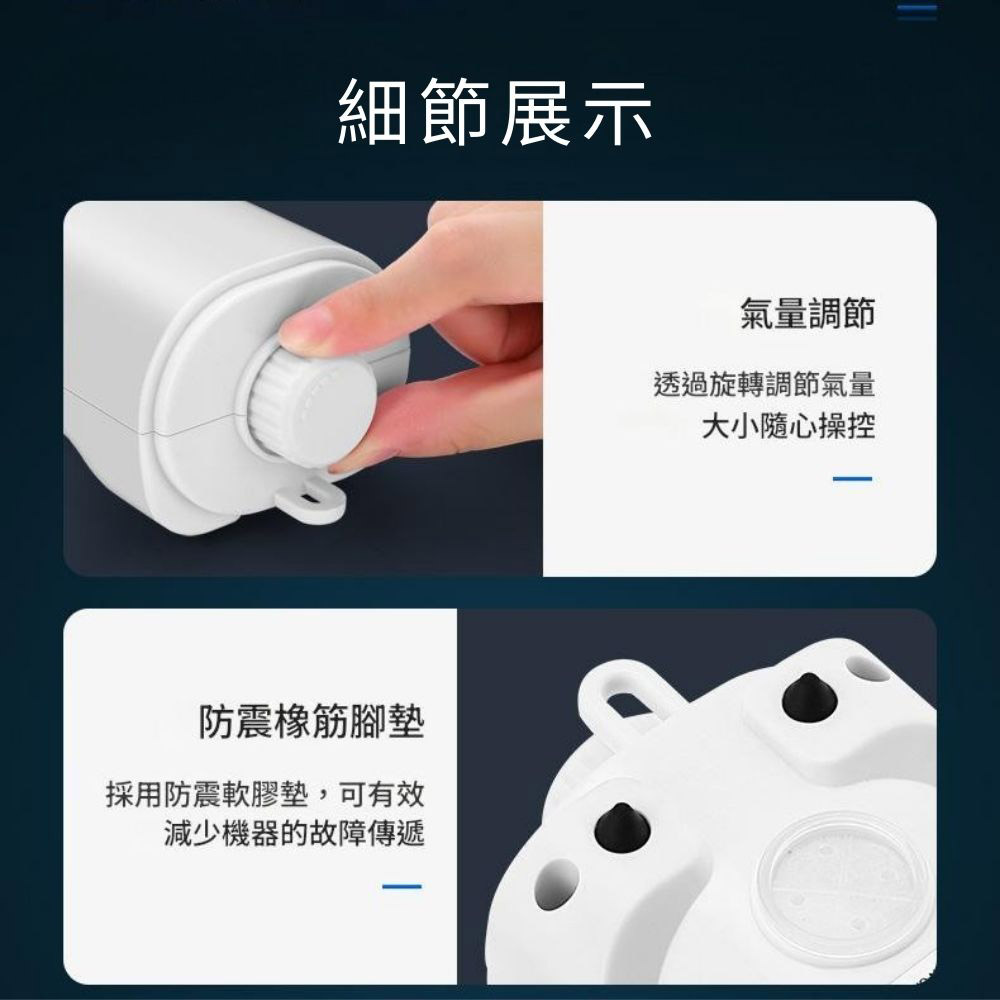 細節展示

氣量調節

透過旋轉調節氣量
大小隨心操控

防震橡筋腳墊

採用防震軟膠墊，可有效
減少機器的故障傳遞