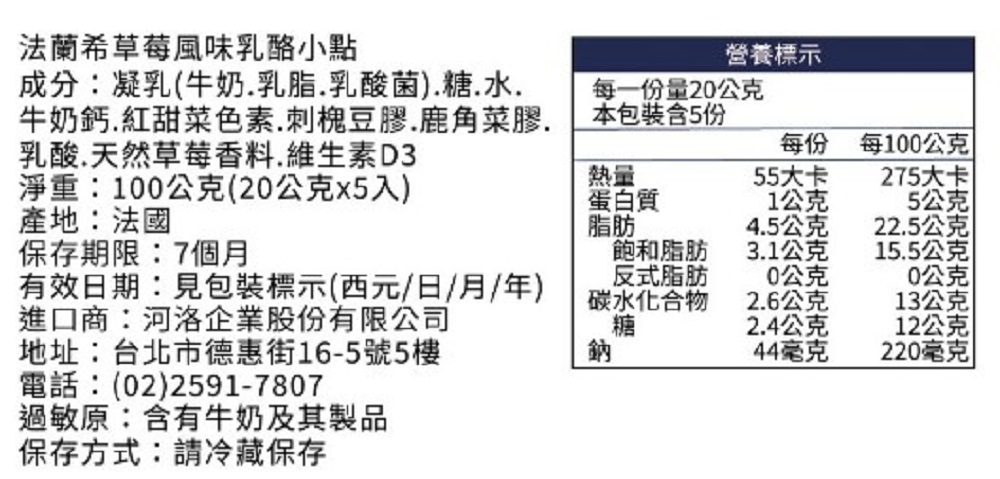 法蘭希草莓風味乳酪小點
成分：凝乳(牛奶.乳脂.乳酸菌).糖.水.牛奶鈣.紅甜菜色素.刺槐豆膠.鹿角菜膠.乳酸.天然草莓香料.維生素D3
淨重：100公克(20公克x5入)
產地：法國
保存期限：7個月
有效日期：見包裝標示(西元/日/月/年)
進口商：河洛企業股份有限公司
地址：台北市德惠街16-5號5樓
電話：(02)2591-7807
過敏原：含有牛奶及其製品
保存方式：請冷藏保存

營養標示

每一份量20公克
本包裝含5份

| | 每份 | 每100公克 |
|---|---|---|
| 熱量 | 55大卡 | 275大卡 |
| 蛋白質 | 1公克 | 5公克 |
| 脂肪 | 4.5公克 | 22.5公克 |
| 飽和脂肪 | 3.1公克 | 15.5公克 |
| 反式脂肪 | 0公克 | 0公克 |
| 碳水化合物 | 2.6公克 | 13公克 |
| 糖 | 2.4公克 | 12公克 |
| 鈉 | 44毫克 | 220毫克 |