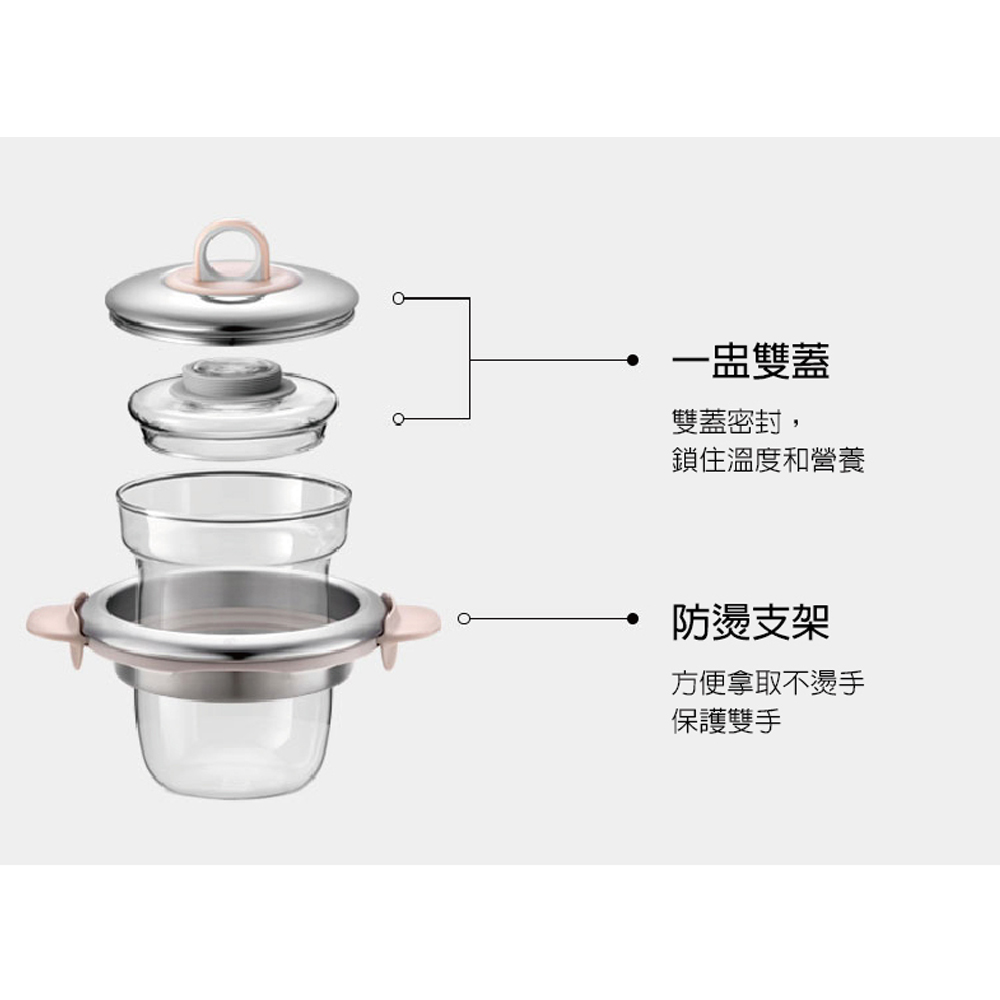 一盅雙蓋

雙蓋密封，
鎖住溫度和營養

防燙支架

方便拿取不燙手
保護雙手