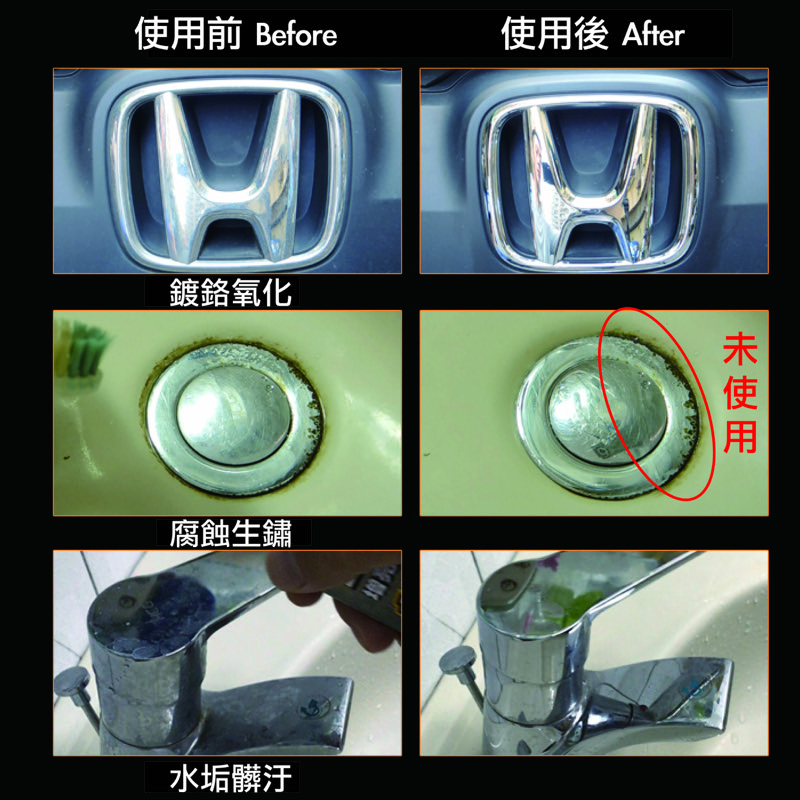 使用前 Before

使用後 After

鍍鉻氧化

未使用

腐蝕生鏽

水垢髒汙