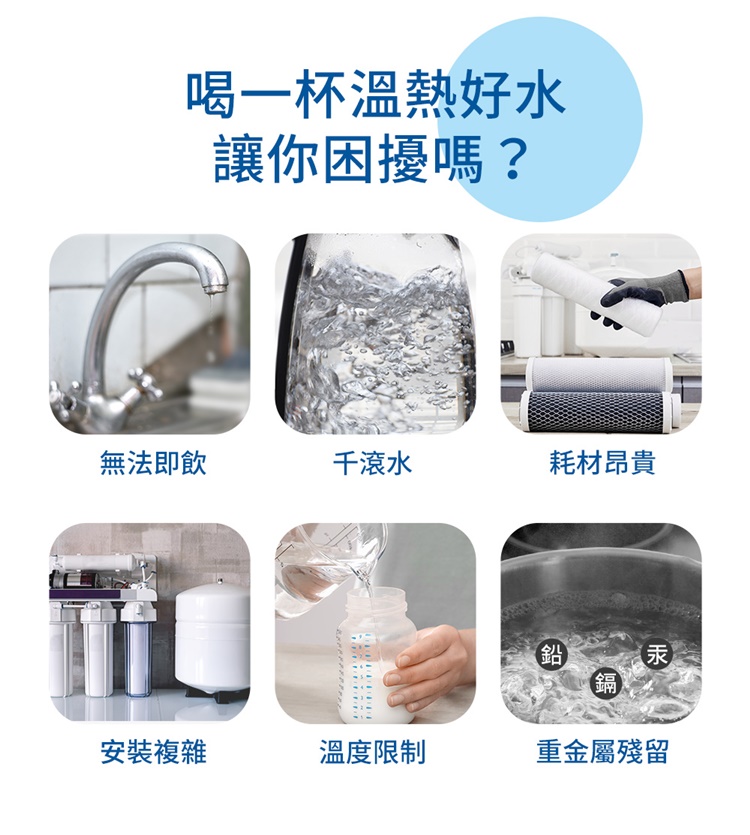 喝一杯溫熱好水
讓你困擾嗎？

無法即飲

千滾水

耗材昂貴

安裝複雜

溫度限制

鉛
汞
鎘

重金屬殘留